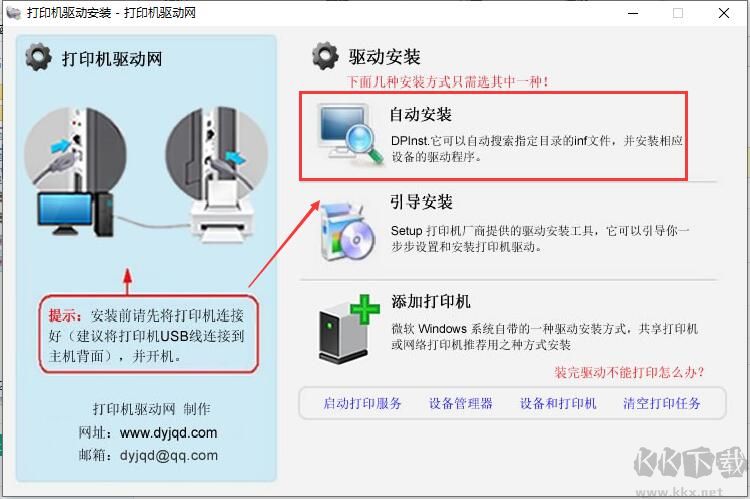 打印机驱动安装 - 打印机驱动网

打印机驱动网

提示：安装前请先将打印机连接好（建议将打印机USB线连接到主机背面），并开机。

打印机驱动网 制作
网址：www.dyjqd.com
邮箱：dyjqd@qq.com

驱动安装
下面几种安装方式只需选其中一种！

自动安装
DPInst.它可以自动搜索指定目录的inf文件，并安装相应设备的驱动程序。

引导安装
Setup 打印机厂商提供的驱动安装工具，它可以引导你一步步设置和安装打印机驱动。

添加打印机
微软 Windows 系统自带的一种驱动安装方式，共享打印机或网络打印机推荐用之种方式安装

装完驱动不能打印怎么办？

启动打印服务 设备管理器 设备和打印机 清空打印任务

KK下载
www.kkx.net