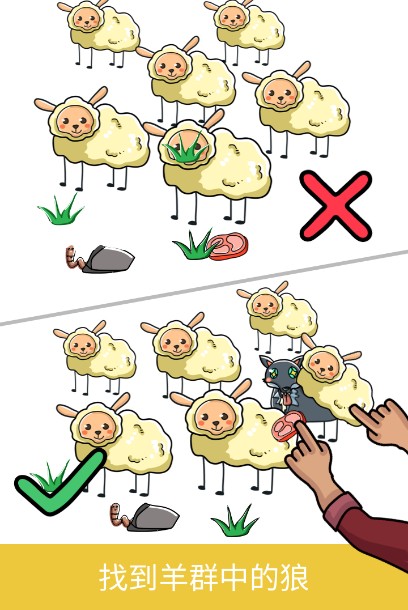 找到羊群中的狼